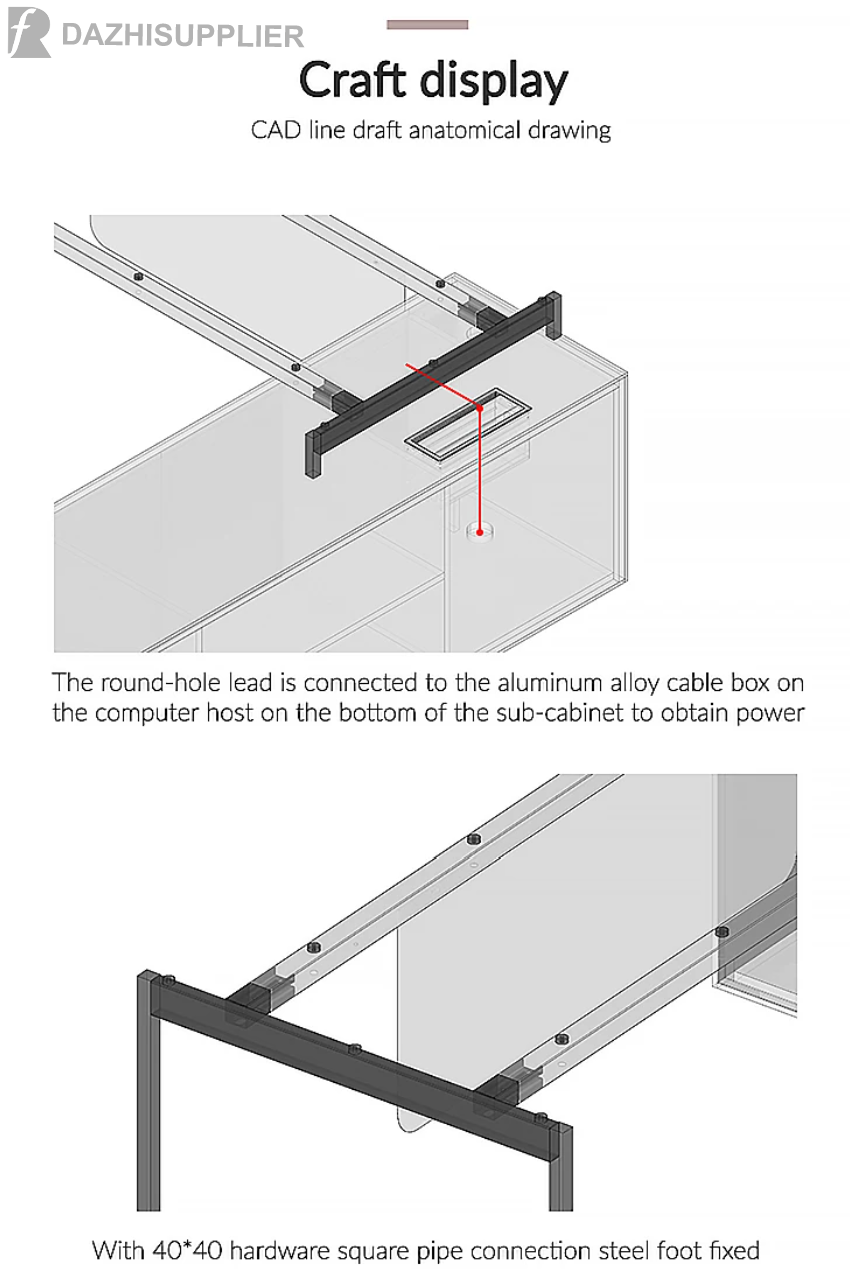 DAZHISUPPLIER

Craft display

CAD line draft anatomical drawing

The round-hole lead is connected to the aluminum alloy cable box on the computer host on the bottom of the sub-cabinet to obtain power

With 40*40 hardware square pipe connection steel foot fixed