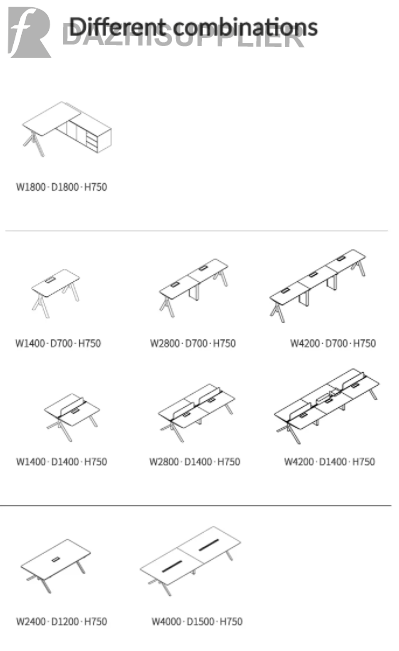 DAZHISUPPLIER

Different combinations

W1800 · D1800 · H750

W1400 · D700 · H750

W2800 · D700 · H750

W4200 · D700 · H750

W1400 · D1400 · H750

W2800 · D1400 · H750

W4200 · D1400 · H750

W2400 · D1200 · H750

W4000 · D1500 · H750