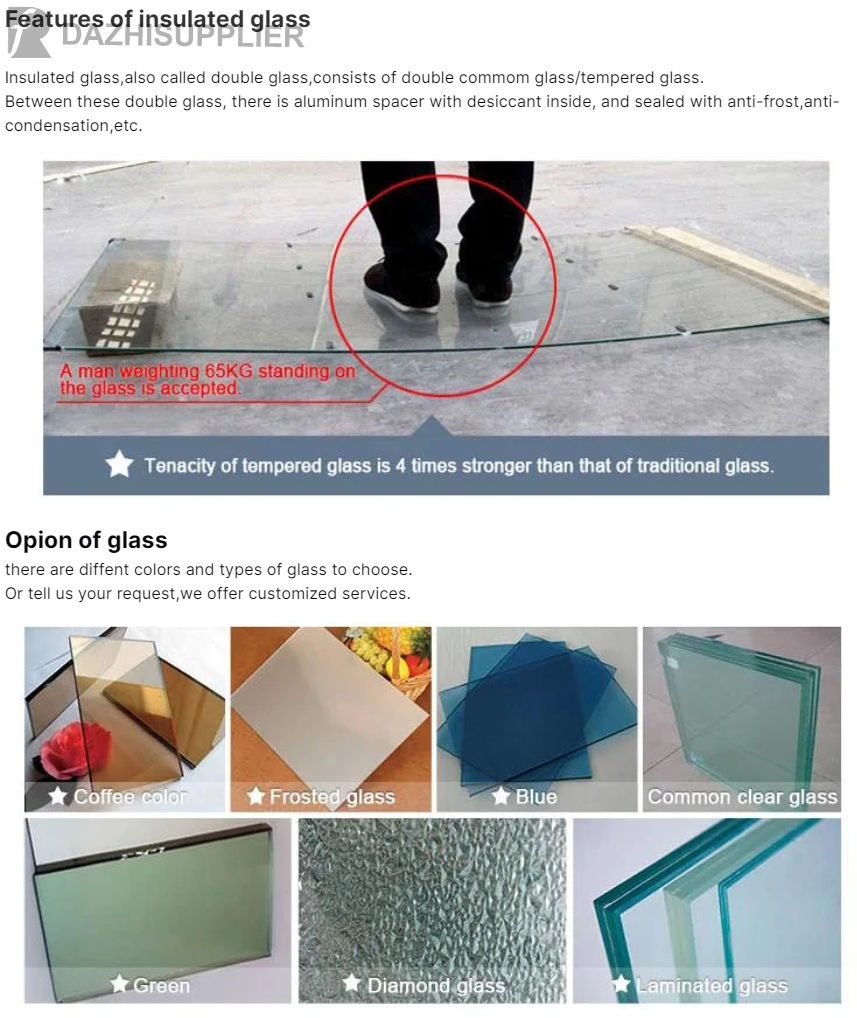 Features of insulated glass
DAZHISUPPLIER

Insulated glass,also called double glass,consists of double commom glass/tempered glass.
Between these double glass, there is aluminum spacer with desiccant inside, and sealed with anti-frost,anti-condensation,etc.

A man weighting 65KG standing on the glass is accepted.

Tenacity of tempered glass is 4 times stronger than that of traditional glass.

Opion of glass
there are diffent colors and types of glass to choose.
Or tell us your request,we offer customized services.

Coffee color
Frosted glass
Blue
Common clear glass
Green
Diamond glass
Laminated glass