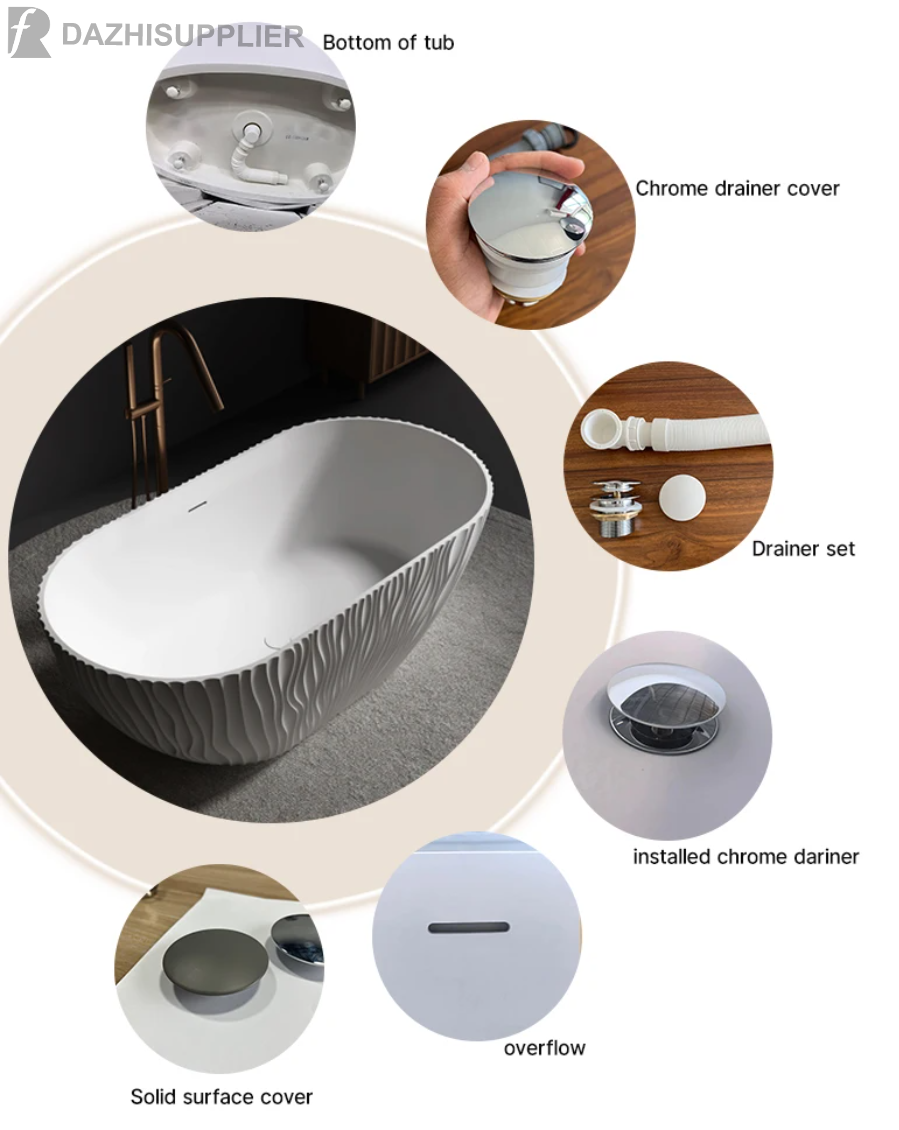 DAZHISUPPLIER

Bottom of tub

Chrome drainer cover

Drainer set

installed chrome dariner

overflow

Solid surface cover